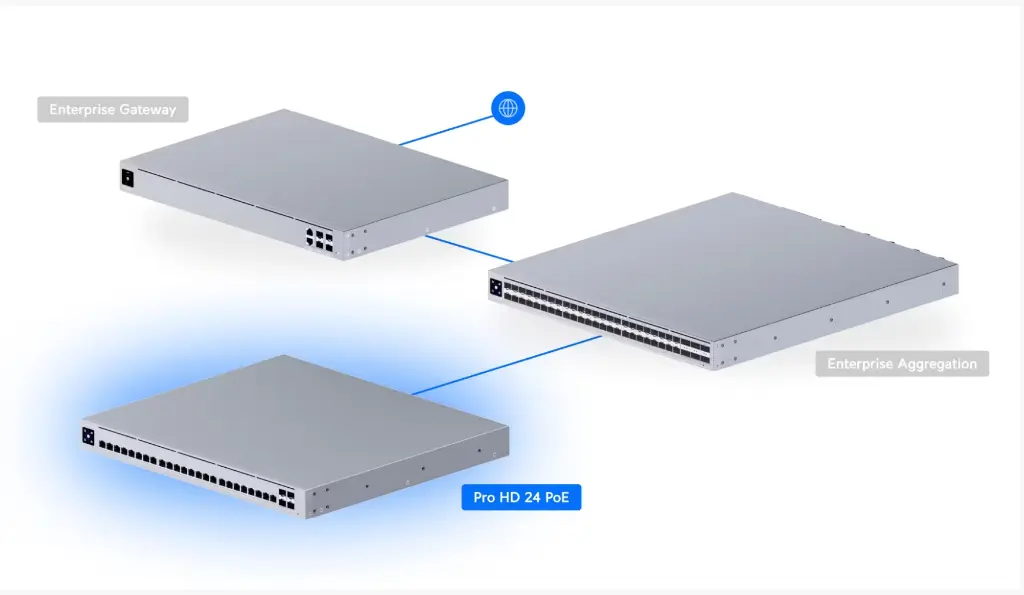 Enterprise Gateway

Enterprise Aggregation

Pro HD 24 PoE